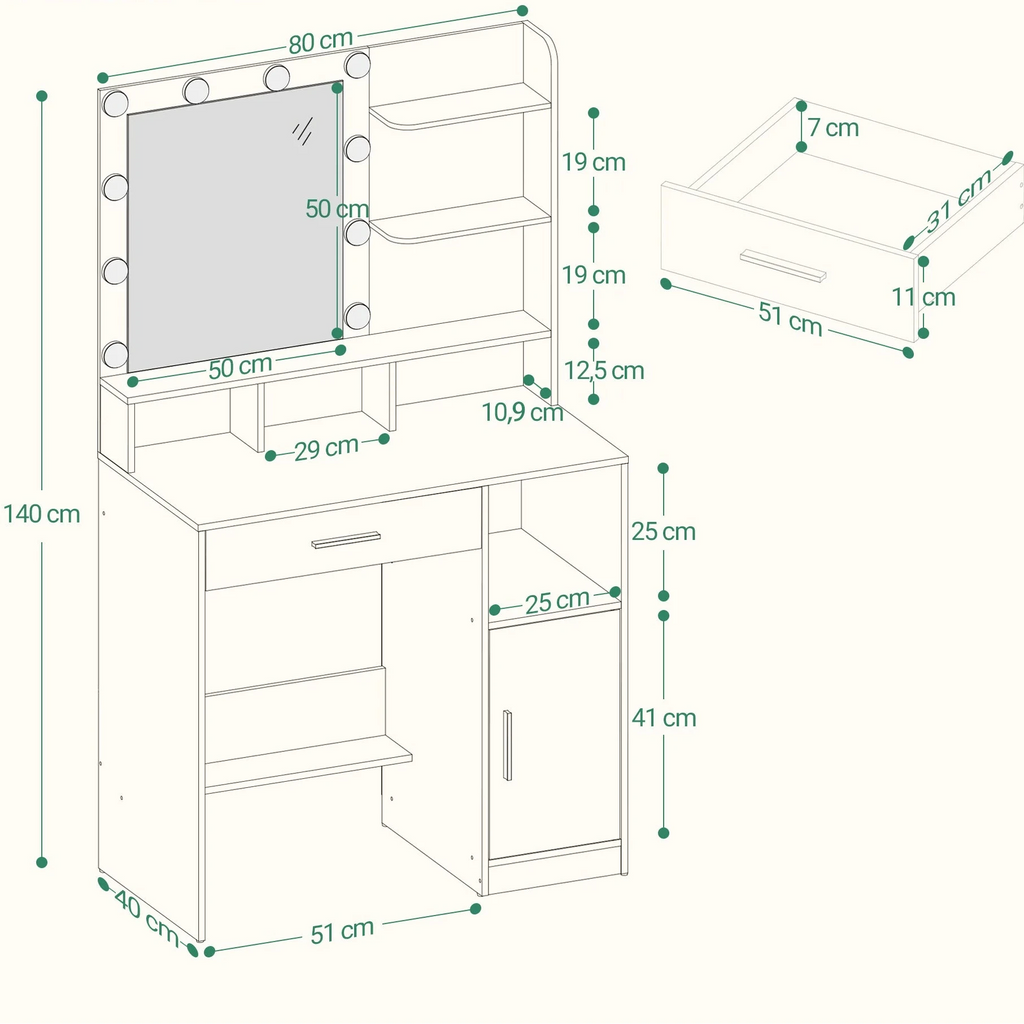 80 cm
140 cm
50 cm
50 cm
19 cm
19 cm
12,5 cm
10,9 cm
29 cm
25 cm
25 cm
41 cm
40 cm
51 cm
7 cm
31 cm
11 cm
51 cm